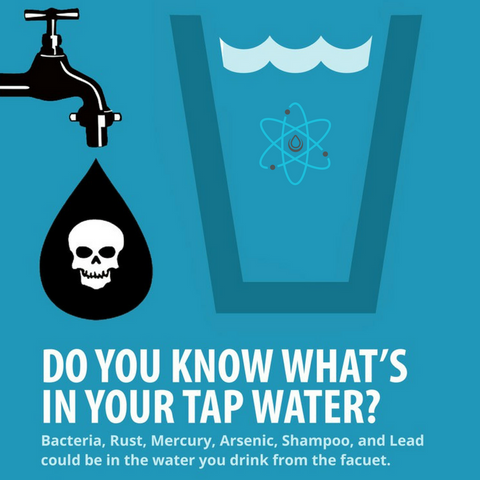 DO YOU KNOW WHAT'S IN YOUR TAP WATER?

Bacteria, Rust, Mercury, Arsenic, Shampoo, and Lead could be in the water you drink from the facuet.